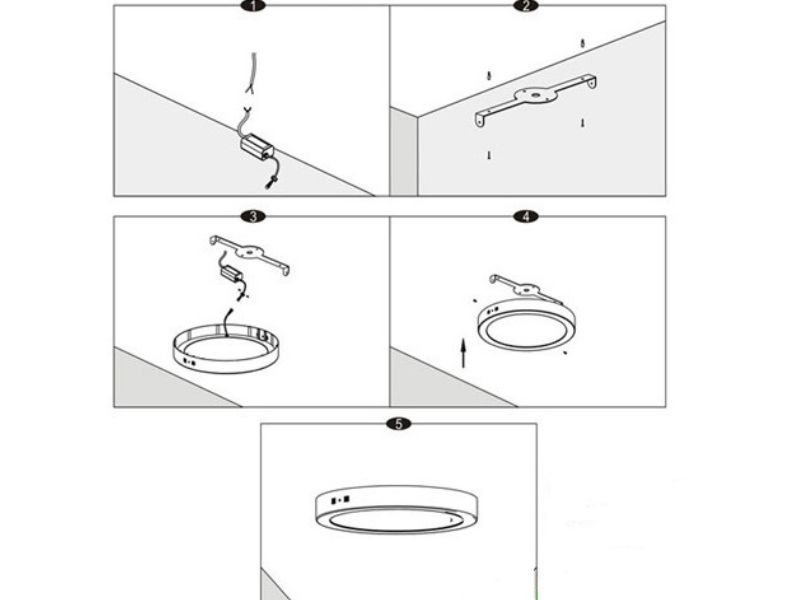 1
2
3
4
5