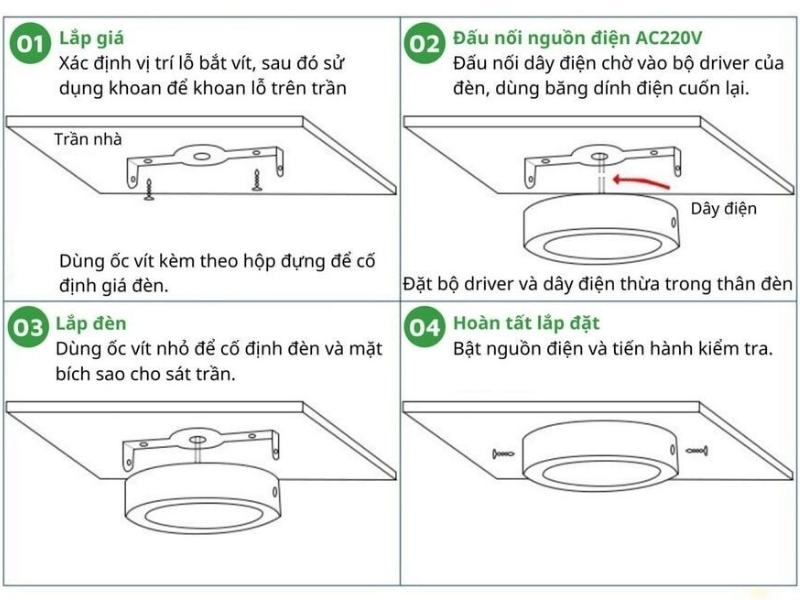 01 Lắp giá
Xác định vị trí lỗ bắt vít, sau đó sử dụng khoan để khoan lỗ trên trần

Trần nhà

Dùng ốc vít kèm theo hộp đựng để cố định giá đèn.

02 Đấu nối nguồn điện AC220V
Đấu nối dây điện chờ vào bộ driver của đèn, dùng băng dính điện cuốn lại.

Dây điện

Đặt bộ driver và dây điện thừa trong thân đèn

03 Lắp đèn
Dùng ốc vít nhỏ để cố định đèn và mặt bích sao cho sát trần.

04 Hoàn tất lắp đặt
Bật nguồn điện và tiến hành kiểm tra.