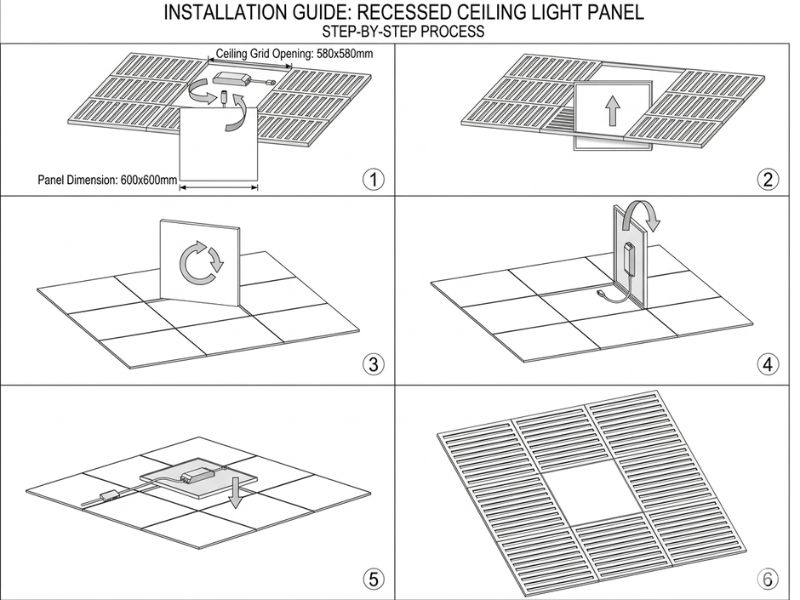 INSTALLATION GUIDE: RECESSED CEILING LIGHT PANEL
STEP-BY-STEP PROCESS

Ceiling Grid Opening: 580x580mm

Panel Dimension: 600x600mm

1

2

3

4

5

6