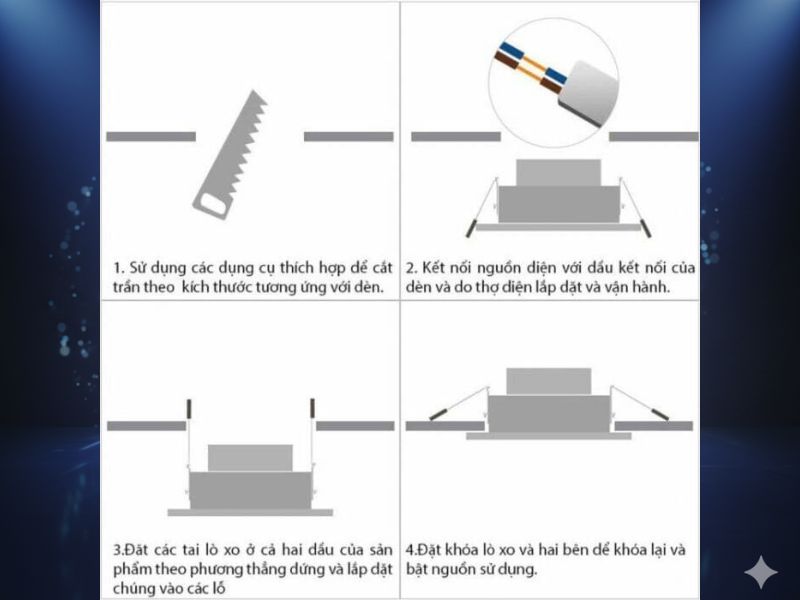 1. Sử dụng các dụng cụ thích hợp để cắt trần theo  kích thước tương ứng với đèn.

2. Kết nối nguồn điện với đầu kết nối của đèn và do thợ điện lắp đặt và vận hành.

3.Đặt các tai lò xo ở cả hai đầu của sản phẩm theo phương thẳng đứng và lắp đặt chúng vào các lỗ

4.Đặt khóa lò xo và hai bên để khóa lại và bật nguồn sử dụng.