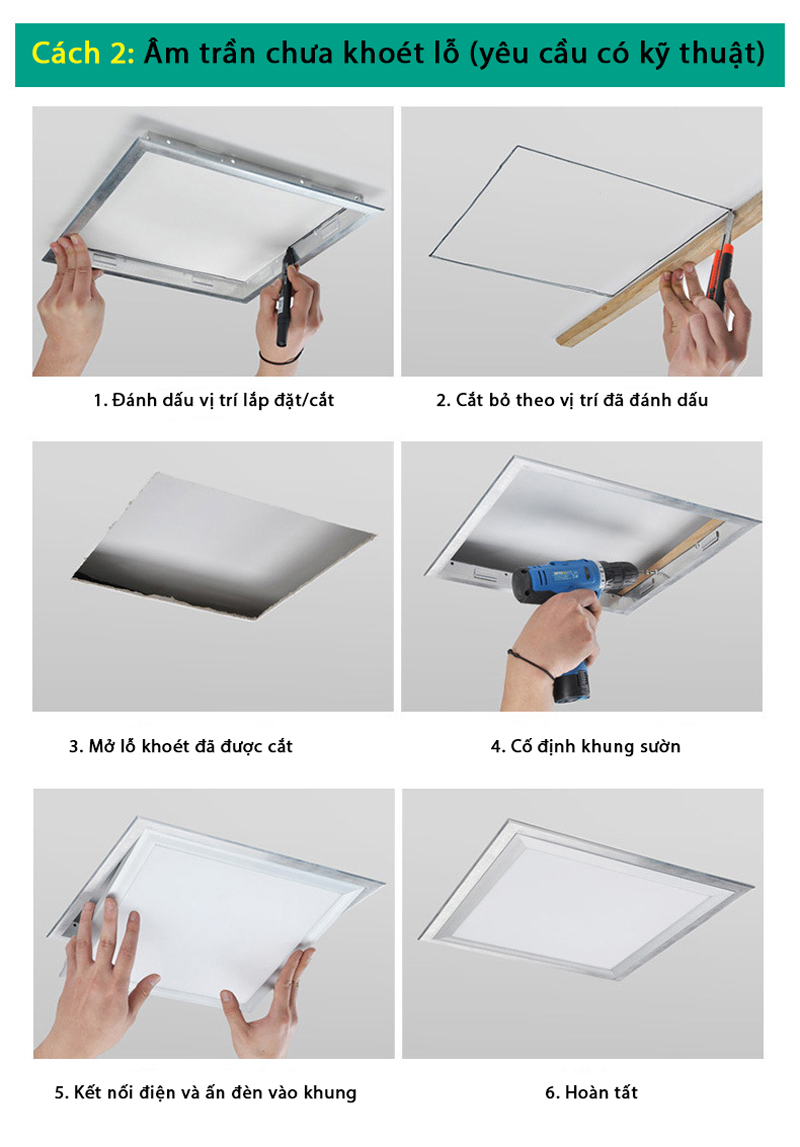 Cách 2: Âm trần chưa khoét lỗ (yêu cầu có kỹ thuật)

1. Đánh dấu vị trí lắp đặt/cắt

2. Cắt bỏ theo vị trí đã đánh dấu

3. Mở lỗ khoét đã được cắt

4. Cố định khung sườn

5. Kết nối điện và ấn đèn vào khung

6. Hoàn tất